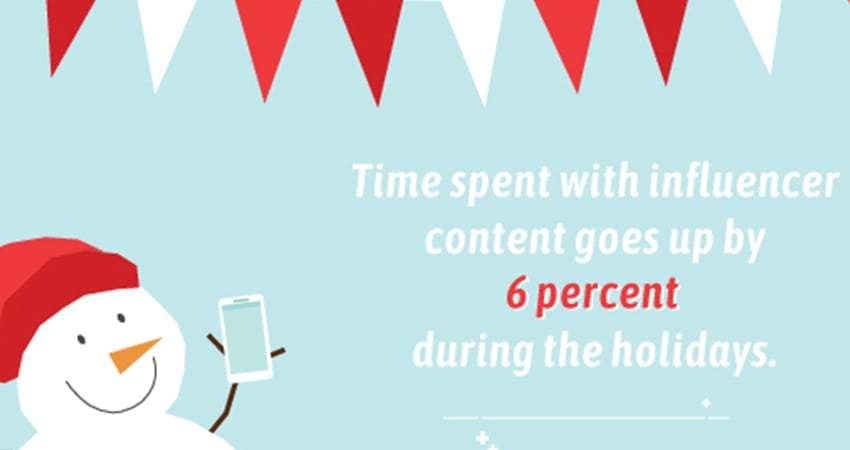 Time spent with influencer content goes up by 6 percent during the holidays.